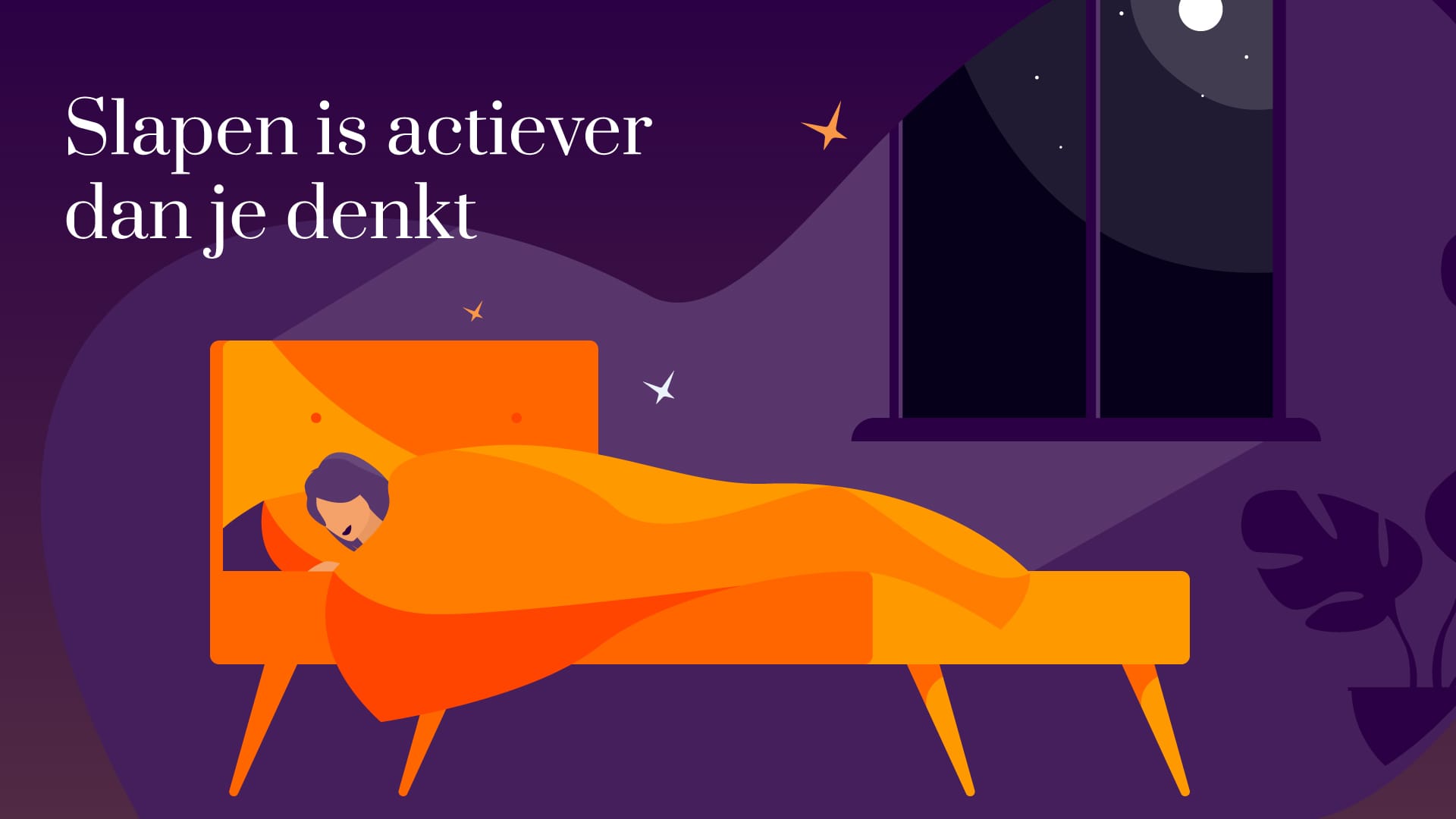 Slapen is actiever dan je denkt